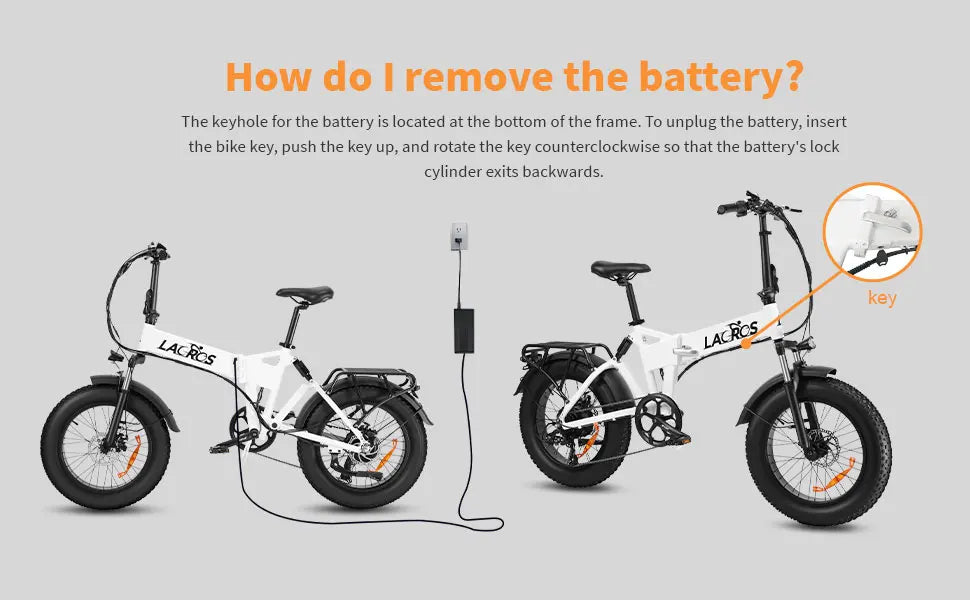 How do I remove the battery?

The keyhole for the battery is located at the bottom of the frame. To unplug the battery, insert the bike key, push the key up, and rotate the key counterclockwise so that the battery's lock cylinder exits backwards.

LACROS

LACROS

key